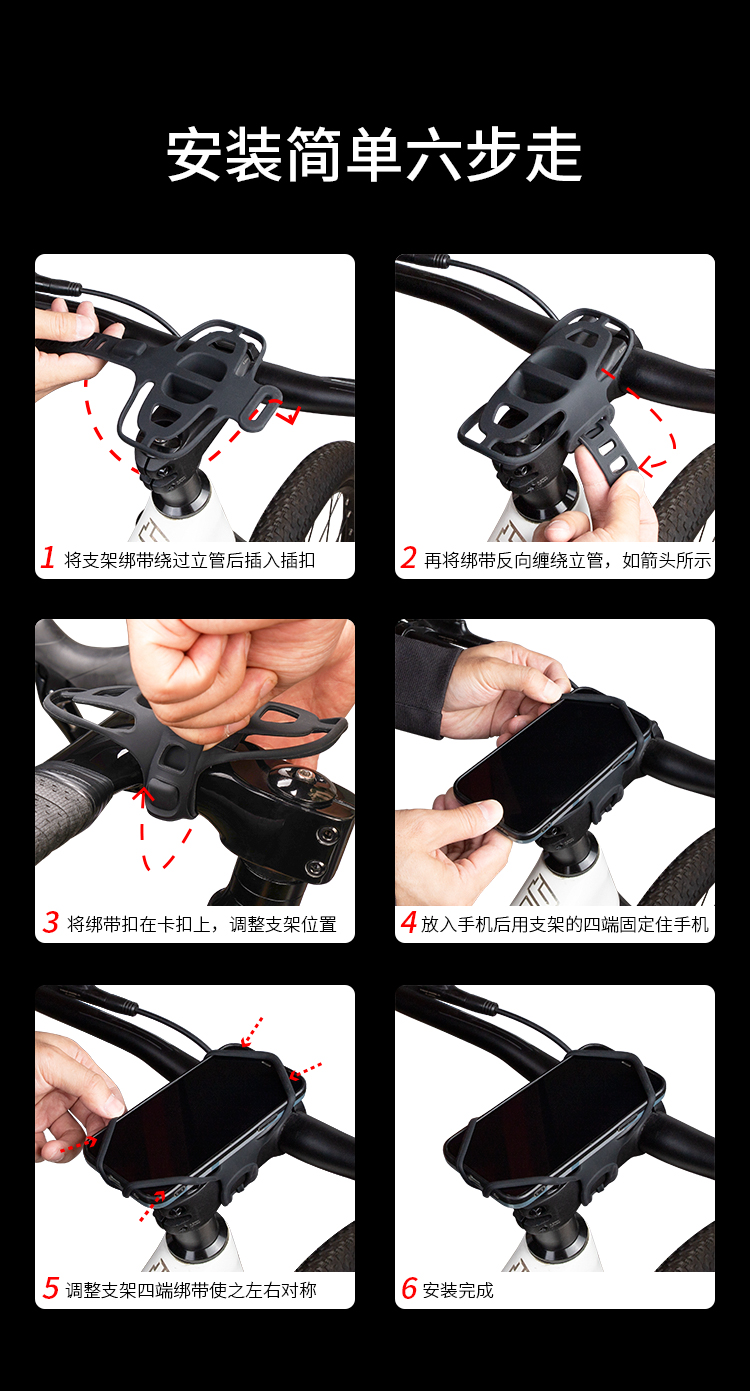 安装简单六步走

1 将支架绑带绕过立管后插入插扣

2 再将绑带反向缠绕立管，如箭头所示

3 将绑带扣在卡扣上，调整支架位置

4 放入手机后用支架的四端固定住手机

5 调整支架四端绑带使之左右对称

6 安装完成