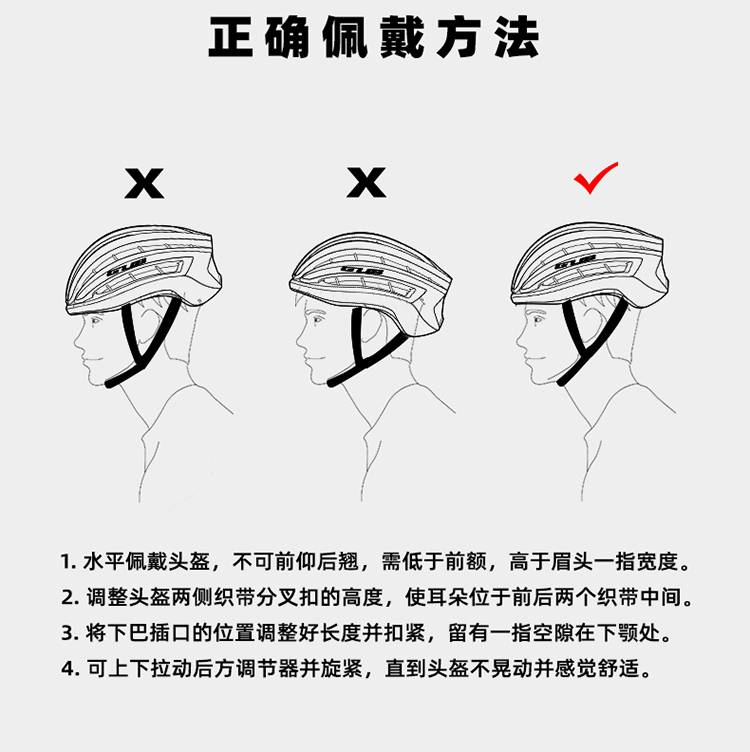 正确佩戴方法

X X ✓

GUB GUB GUB

1. 水平佩戴头盔，不可前仰后翘，需低于前额，高于眉头一指宽度。
2. 调整头盔两侧织带分叉扣的高度，使耳朵位于前后两个织带中间。
3. 将下巴插口的位置调整好长度并扣紧，留有一指空隙在下颚处。
4. 可上下拉动后方调节器并旋紧，直到头盔不晃动并感觉舒适。