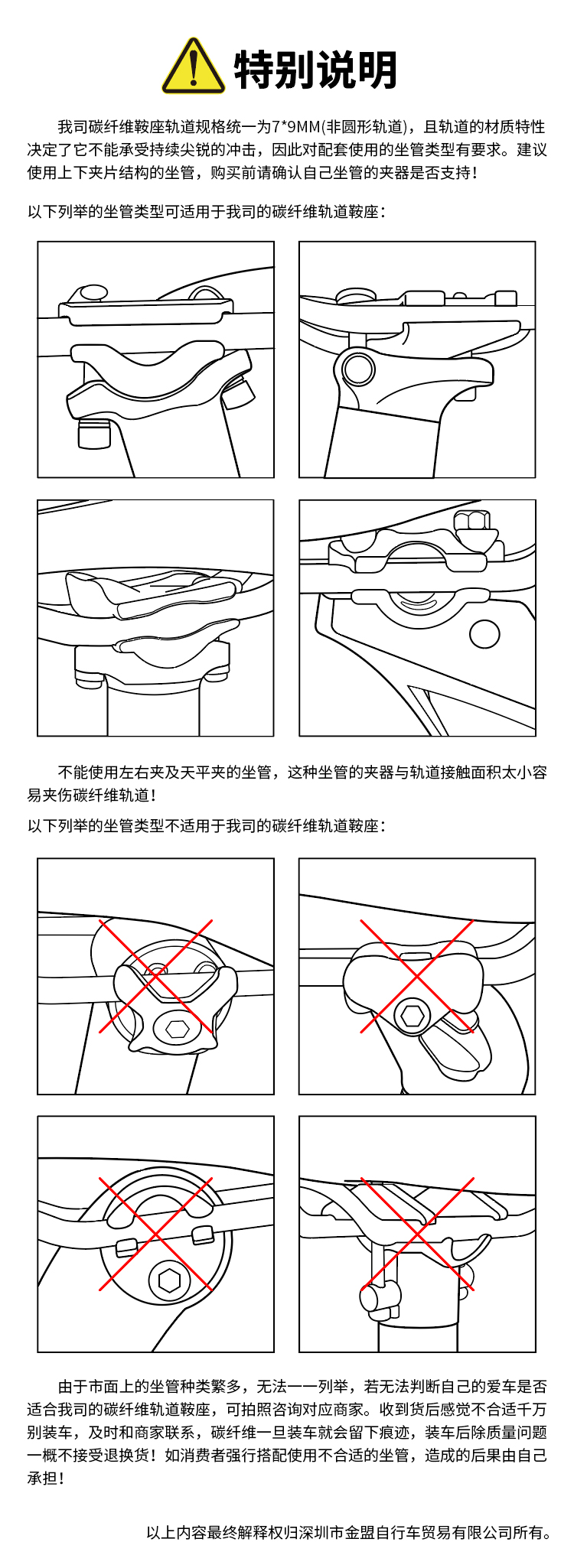 特别说明

我司碳纤维鞍座轨道规格统一为7*9MM(非圆形轨道)，且轨道的材质特性决定了它不能承受持续尖锐的冲击，因此对配套使用的坐管类型有要求。建议使用上下夹片结构的坐管，购买前请确认自己坐管的夹器是否支持！

以下列举的坐管类型可适用于我司的碳纤维轨道鞍座：

不能使用左右夹及天平夹的坐管，这种坐管的夹器与轨道接触面积太小容易夹伤碳纤维轨道！

以下列举的坐管类型不适用于我司的碳纤维轨道鞍座：

由于市面上的坐管种类繁多，无法一一列举，若无法判断自己的爱车是否适合我司的碳纤维轨道鞍座，可拍照咨询对应商家。收到货后感觉不合适千万别装车，及时和商家联系，碳纤维一旦装车就会留下痕迹，装车后除质量问题一概不接受退换货！如消费者强行搭配使用不合适的坐管，造成的后果由自己承担！

以上内容最终解释权归深圳市金盟自行车贸易有限公司所有。