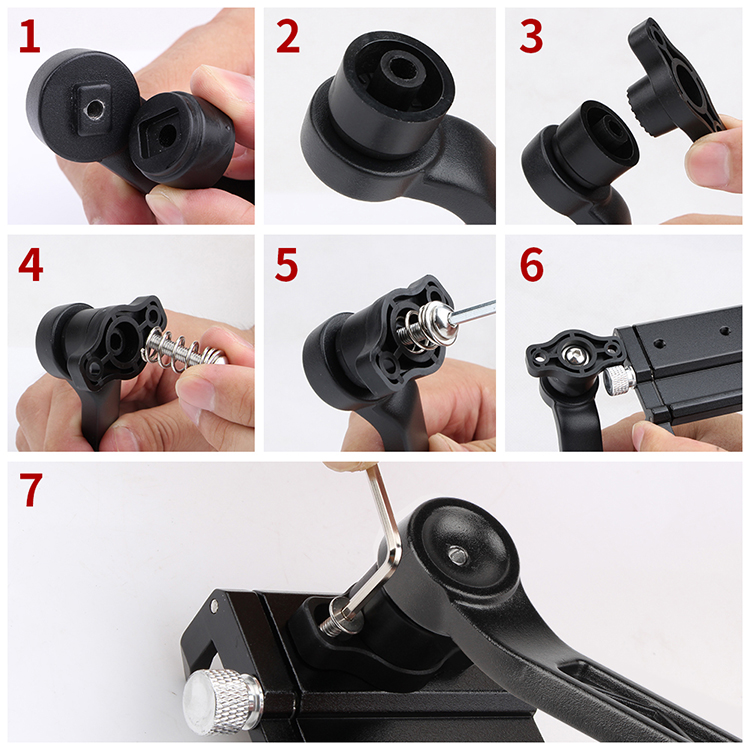 1

2

3

4

5

6

7